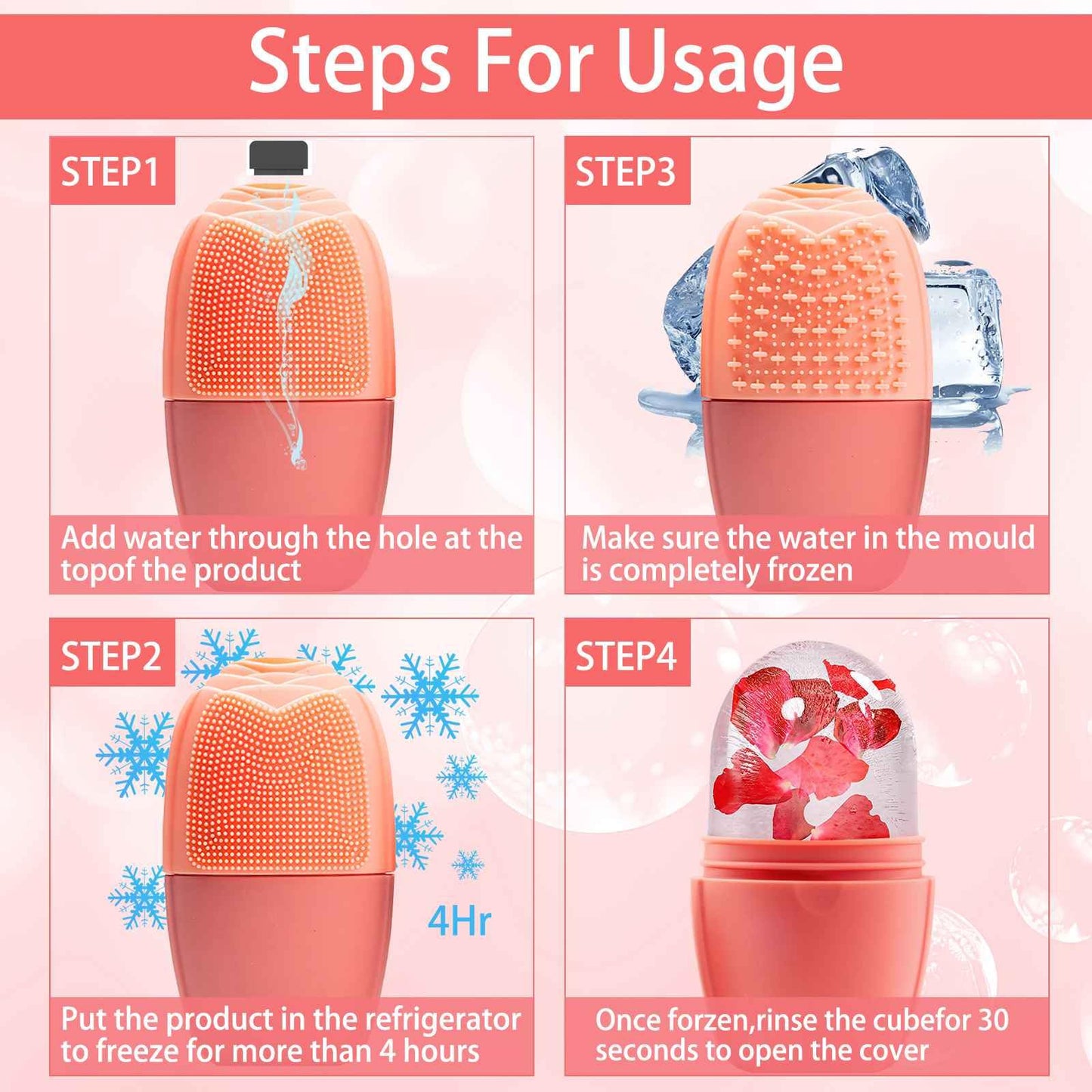 Steps For Usage

STEP1

Add water through the hole at the topof the product

STEP3

Make sure the water in the mould is completely frozen

STEP2

4Hr

Put the product in the refrigerator to freeze for more than 4 hours

STEP4

Once forzen,rinse the cubefor 30 seconds to open the cover