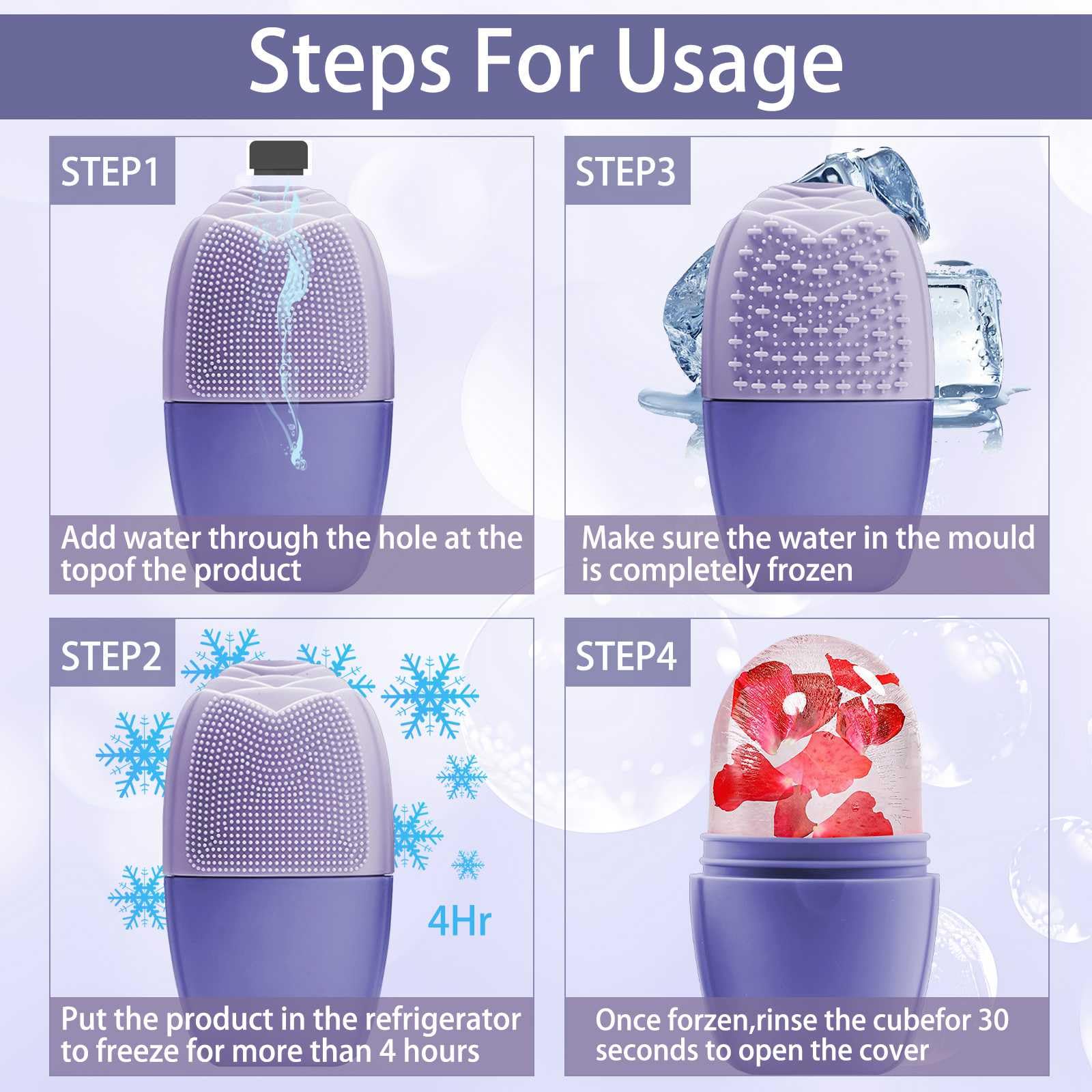 Steps For Usage

STEP1

Add water through the hole at the topof the product

STEP3

Make sure the water in the mould is completely frozen

STEP2

4Hr

Put the product in the refrigerator to freeze for more than 4 hours

STEP4

Once forzen,rinse the cubefor 30 seconds to open the cover