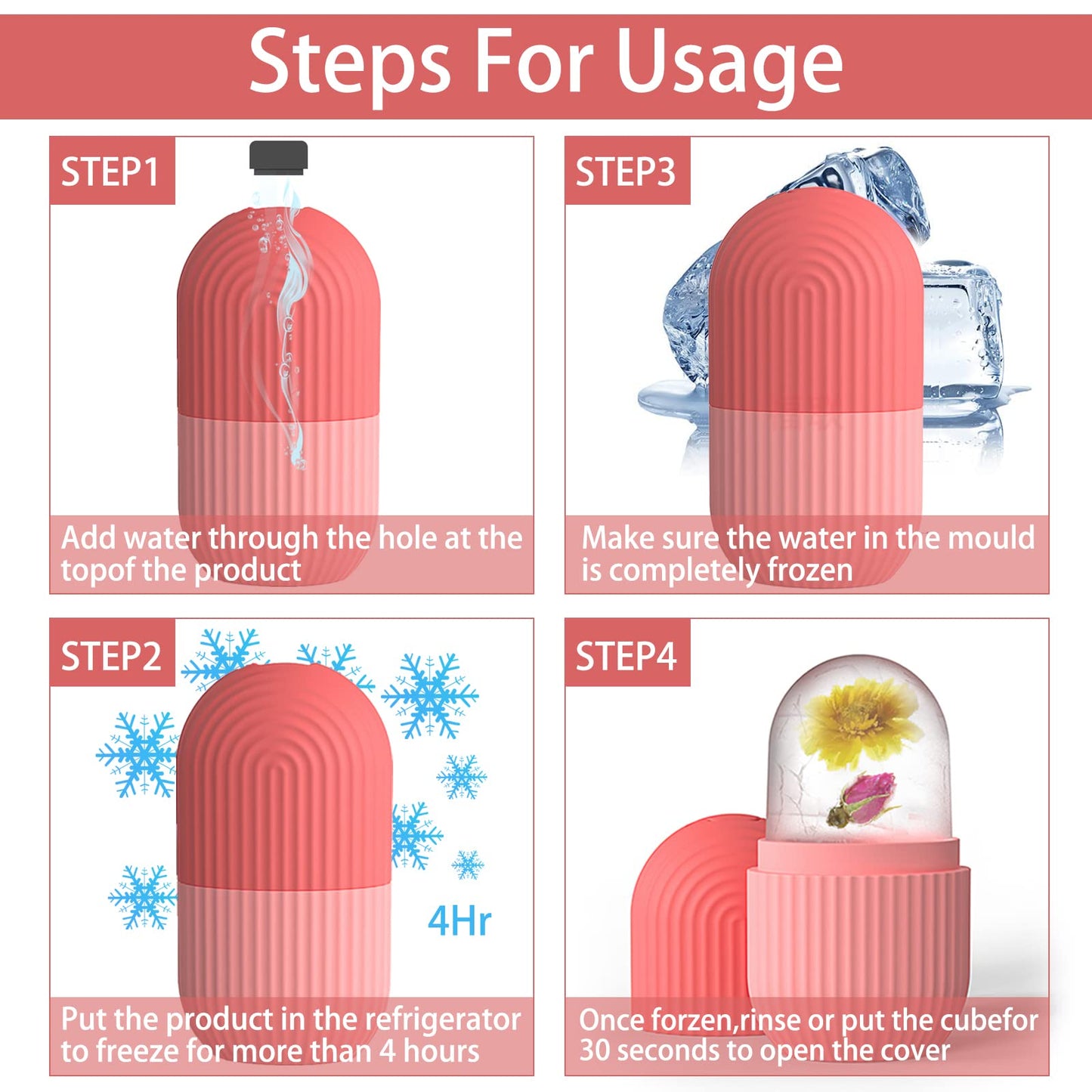 Steps For Usage

STEP1

Add water through the hole at the topof the product

STEP3

Make sure the water in the mould is completely frozen

STEP2

4Hr

Put the product in the refrigerator to freeze for more than 4 hours

STEP4

Once forzen,rinse or put the cubefor 30 seconds to open the cover