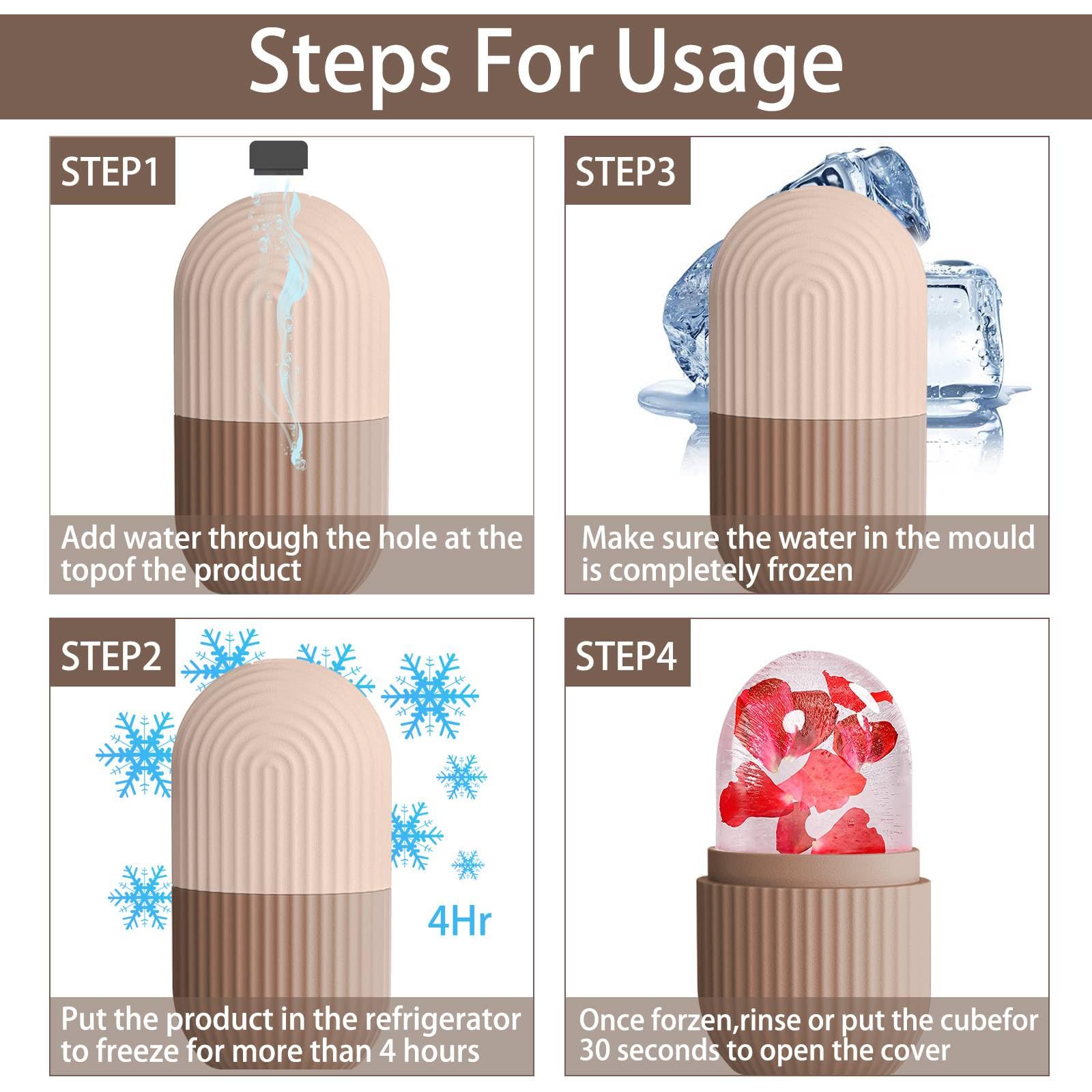 Steps For Usage

STEP1

Add water through the hole at the topof the product

STEP3

Make sure the water in the mould is completely frozen

STEP2

4Hr

Put the product in the refrigerator to freeze for more than 4 hours

STEP4

Once forzen,rinse or put the cubefor 30 seconds to open the cover