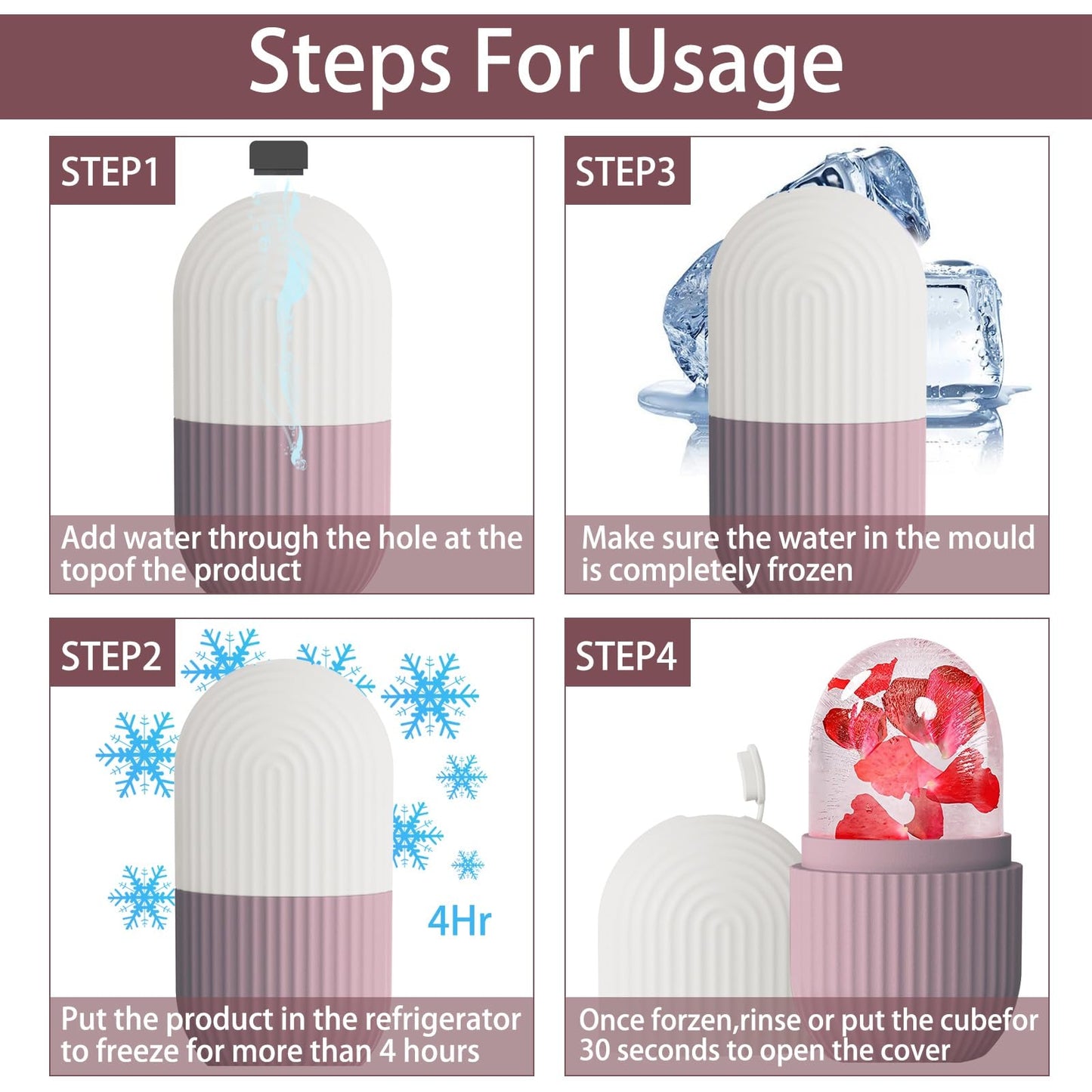 Steps For Usage

STEP1

Add water through the hole at the topof the product

STEP3

Make sure the water in the mould is completely frozen

STEP2

4Hr

Put the product in the refrigerator to freeze for more than 4 hours

STEP4

Once forzen,rinse or put the cubefor 30 seconds to open the cover