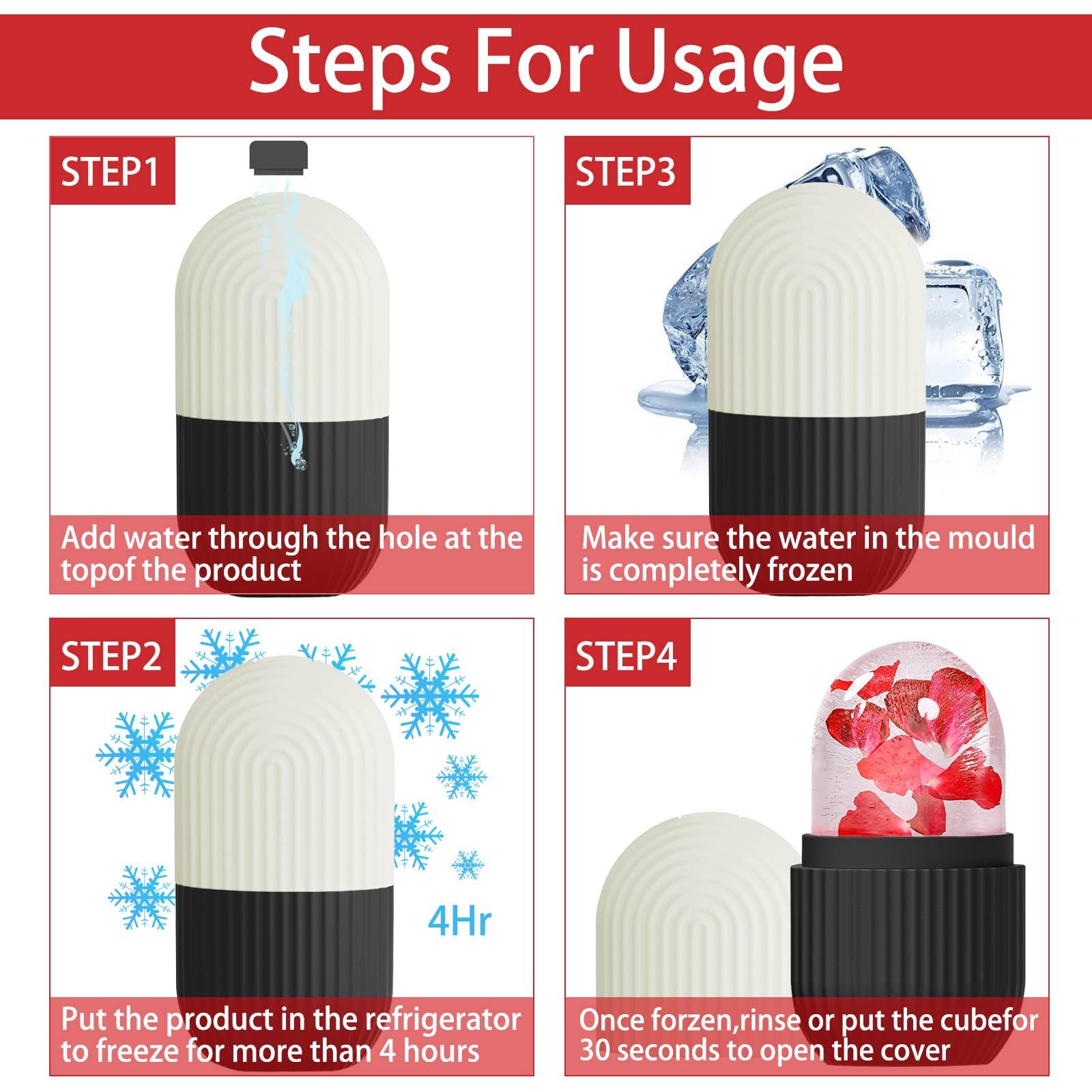 Steps For Usage

STEP1

Add water through the hole at the topof the product

STEP3

Make sure the water in the mould is completely frozen

STEP2

4Hr

Put the product in the refrigerator to freeze for more than 4 hours

STEP4

Once forzen,rinse or put the cubefor 30 seconds to open the cover