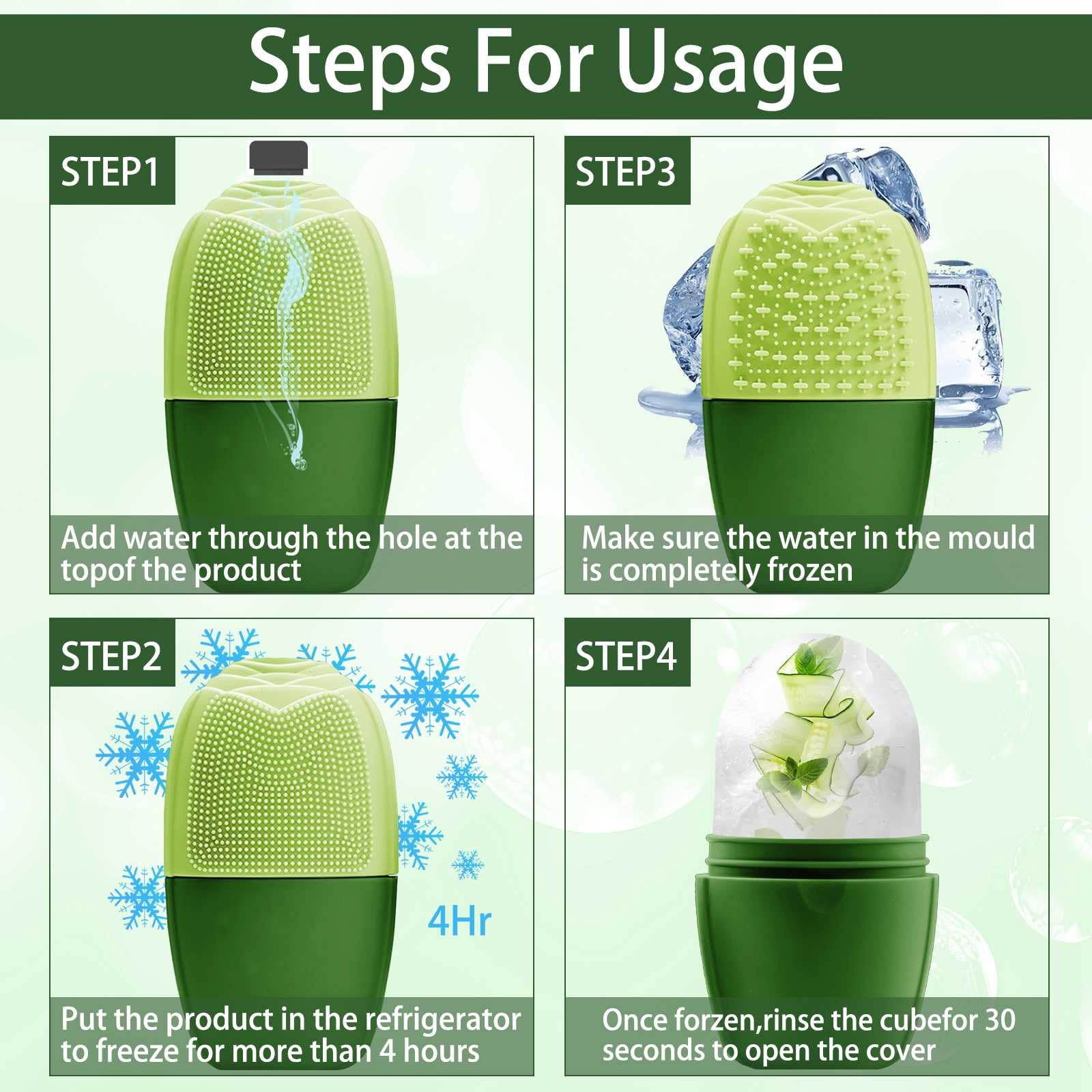 Steps For Usage

STEP1

Add water through the hole at the topof the product

STEP3

Make sure the water in the mould is completely frozen

STEP2

4Hr

Put the product in the refrigerator to freeze for more than 4 hours

STEP4

Once forzen,rinse the cubefor 30 seconds to open the cover